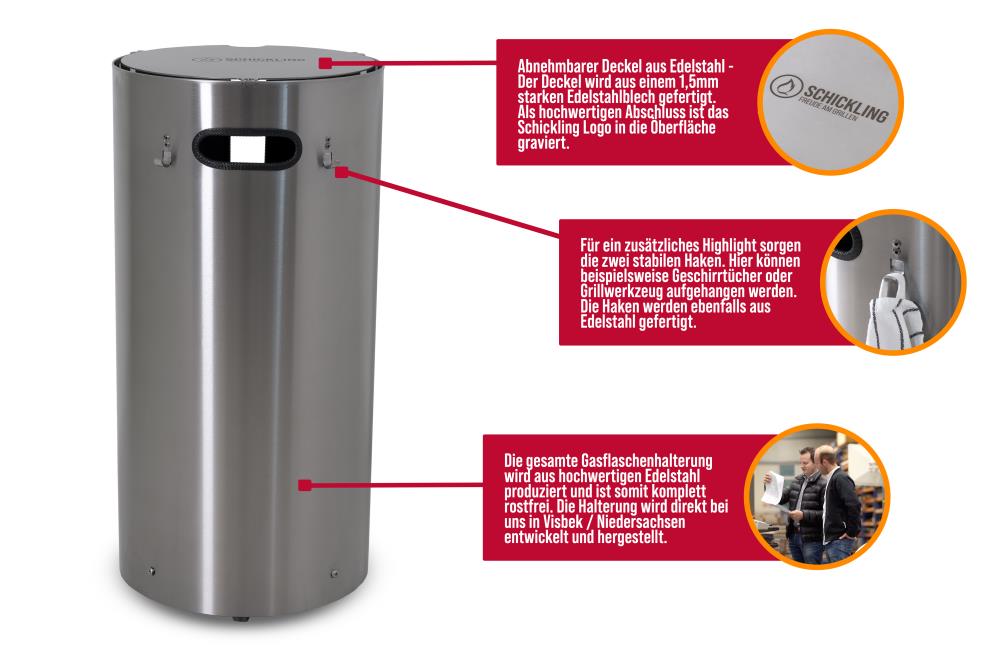 SCHICKLING

Abnehmbarer Deckel aus Edelstahl - Der Deckel wird aus einem 1,5mm starken Edelstahlblech gefertigt. Als hochwertigen Abschluss ist das Schickling Logo in die Oberfläche graviert.

SCHICKLING
FREUDE AM GRILLEN

Für ein zusätzliches Highlight sorgen die zwei stabilen Haken. Hier können beispielsweise Geschirrtücher oder Grillwerkzeug aufgehangen werden. Die Haken werden ebenfalls aus Edelstahl gefertigt.

Die gesamte Gasflaschenhalterung wird aus hochwertigen Edelstahl produziert und ist somit komplett rostfrei. Die Halterung wird direkt bei uns in Visbek / Niedersachsen entwickelt und hergestellt.